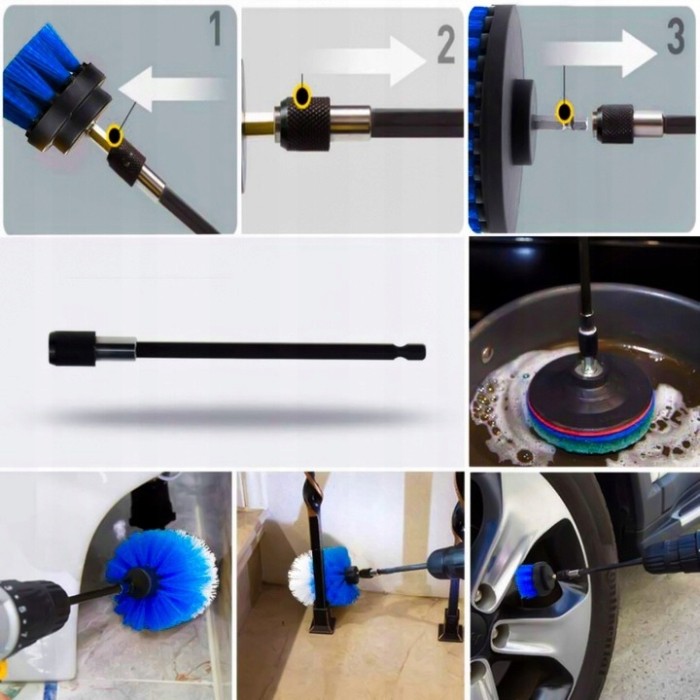 1

2

3